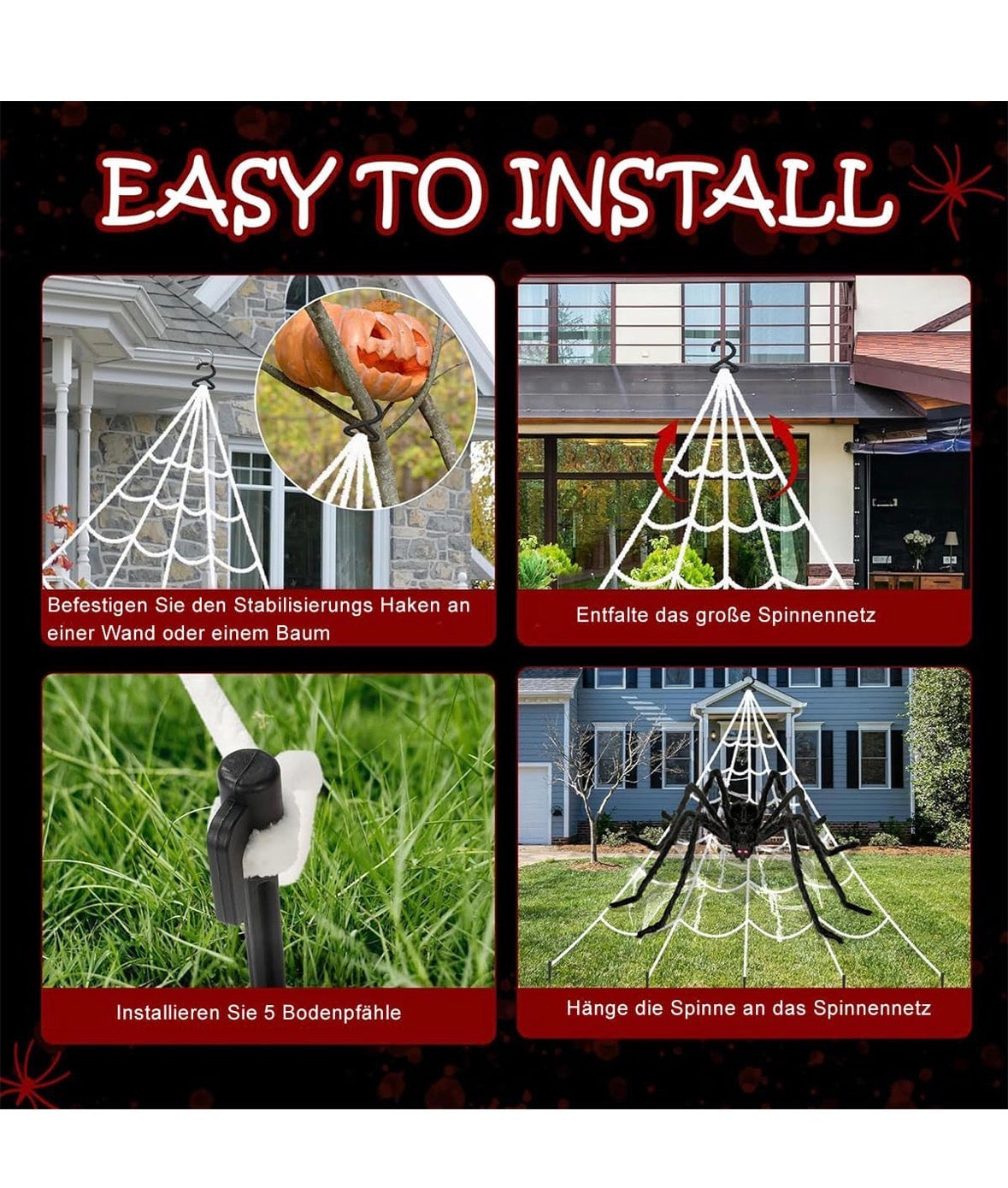 EASY TO INSTALL

Befestigen Sie den Stabilisierungs Haken an einer Wand oder einem Baum

Entfalte das große Spinnennetz

Installieren Sie 5 Bodenpfähle

Hänge die Spinne an das Spinnennetz